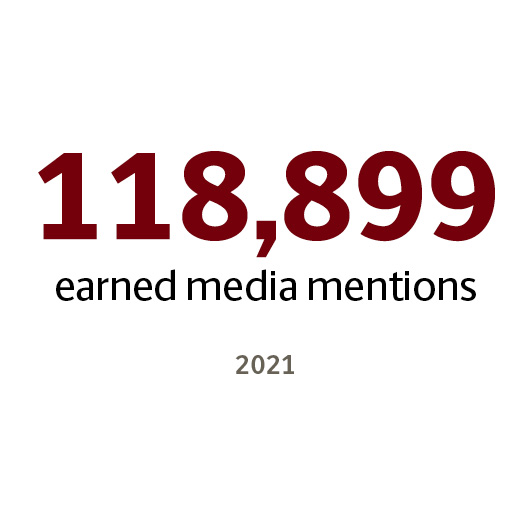 118,899
earned media mentions

2021