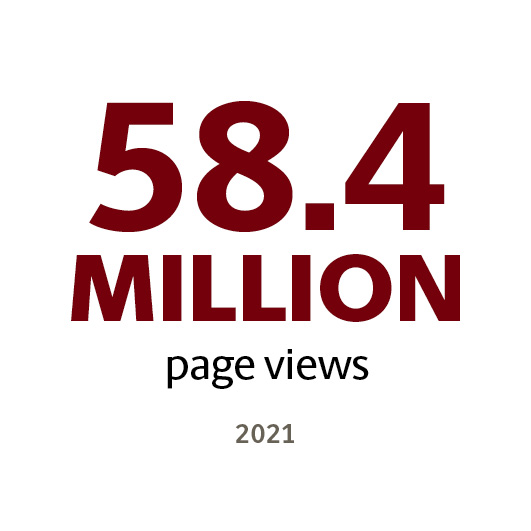 58.4
MILLION
page views

2021