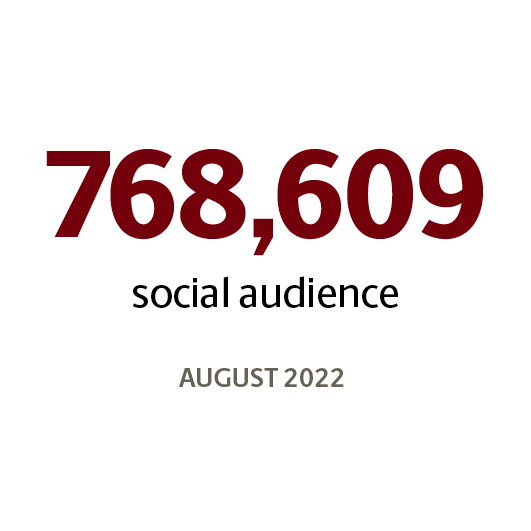 768,609

social audience

AUGUST 2022