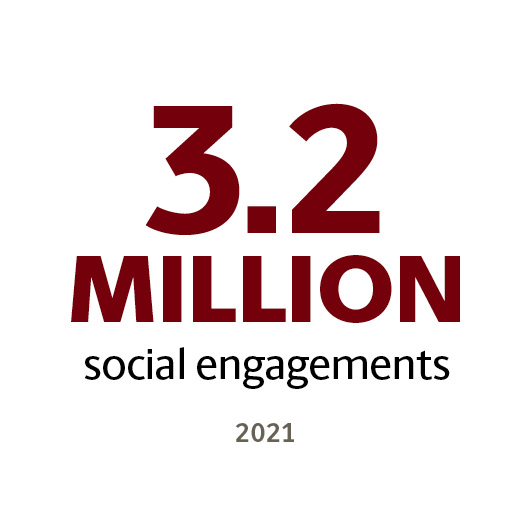 3.2
MILLION
social engagements

2021