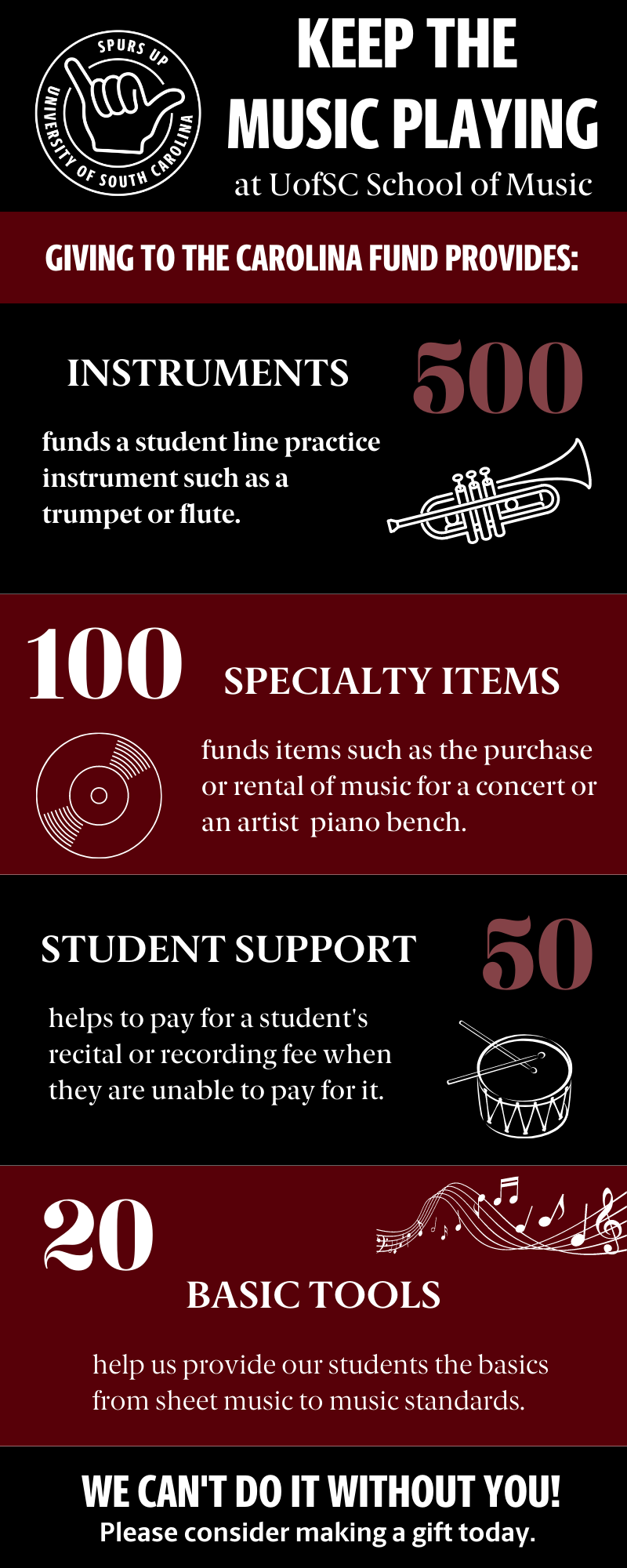 SPURS UP
UNIVERSITY OF SOUTH CAROLINA

KEEP THE MUSIC PLAYING
at UofSC School of Music

GIVING TO THE CAROLINA FUND PROVIDES:

INSTRUMENTS
500
funds a student line practice instrument such as a trumpet or flute.

100
SPECIALTY ITEMS
funds items such as the purchase or rental of music for a concert or an artist piano bench.

STUDENT SUPPORT
50
helps to pay for a student's recital or recording fee when they are unable to pay for it.

20
BASIC TOOLS
help us provide our students the basics from sheet music to music standards.

WE CAN'T DO IT WITHOUT YOU!
Please consider making a gift today.